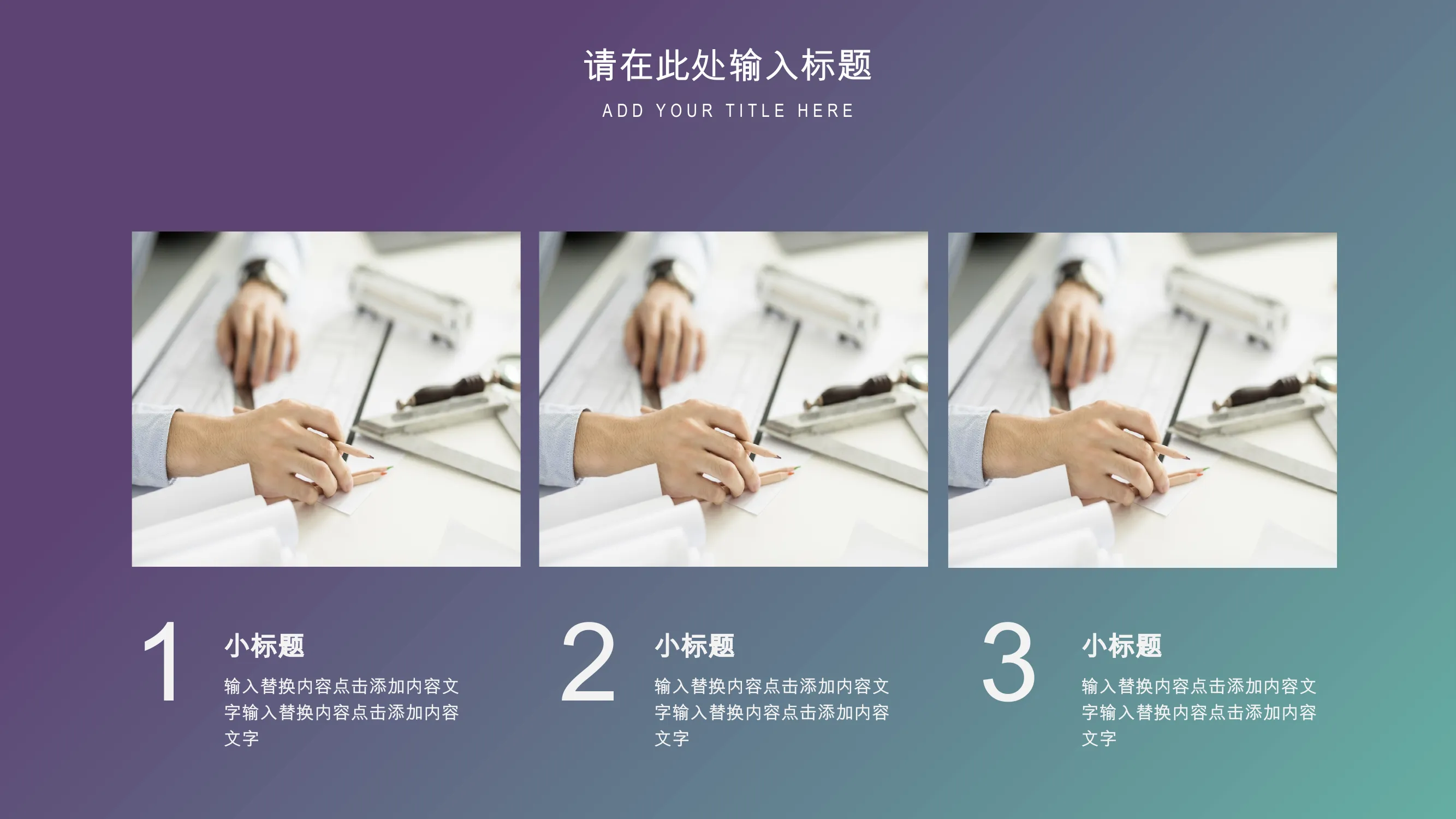 请在此处输入标题

ADD YOUR TITLE HERE

1

小标题

输入替换内容点击添加内容文字输入替换内容点击添加内容文字

2

小标题

输入替换内容点击添加内容文字输入替换内容点击添加内容文字

3

小标题

输入替换内容点击添加内容文字输入替换内容点击添加内容文字