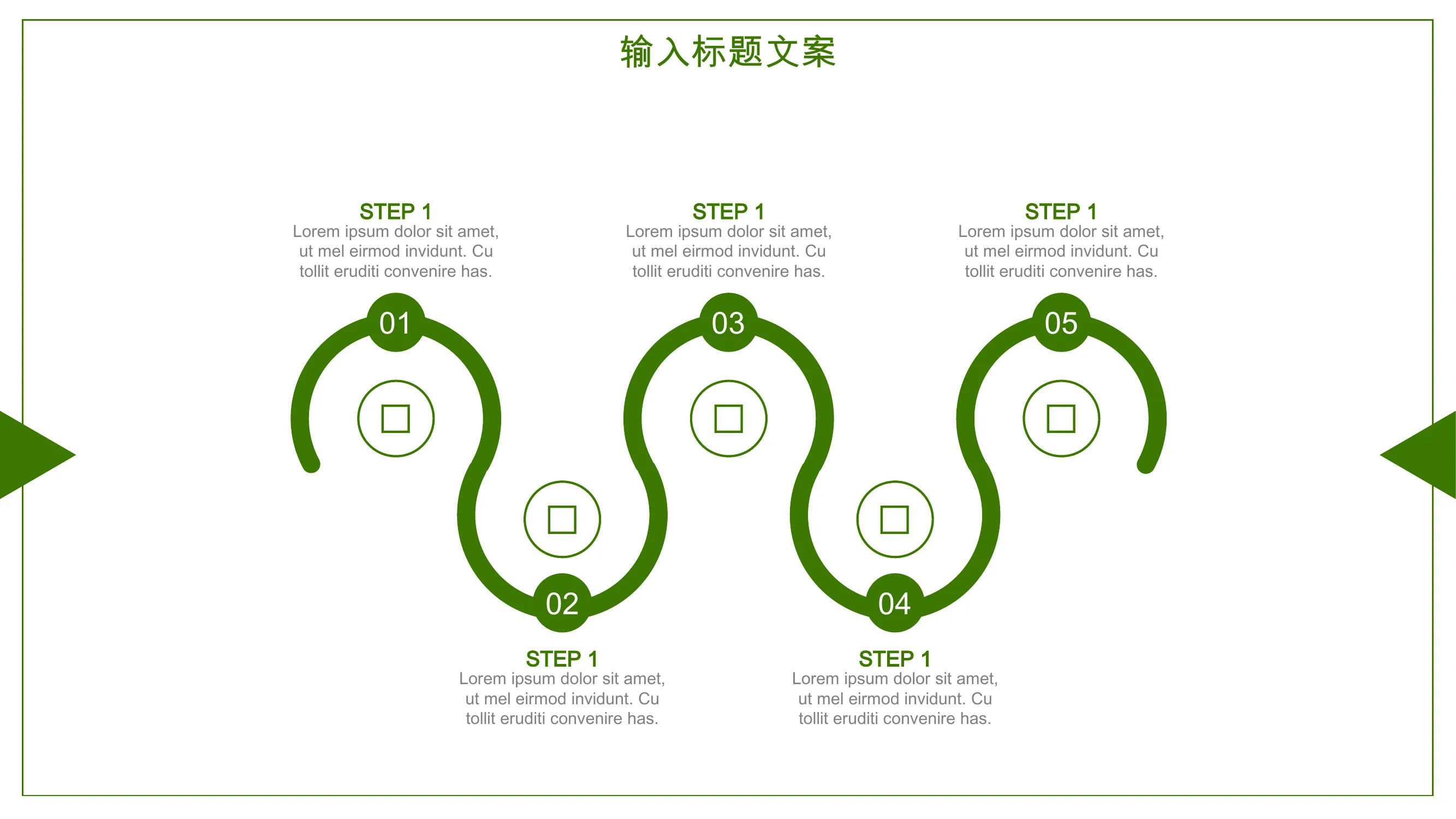 输入标题文案

STEP 1
Lorem ipsum dolor sit amet, ut mel eirmod invidunt. Cu tollit eruditi convenire has.

STEP 1
Lorem ipsum dolor sit amet, ut mel eirmod invidunt. Cu tollit eruditi convenire has.

STEP 1
Lorem ipsum dolor sit amet, ut mel eirmod invidunt. Cu tollit eruditi convenire has.

01

03

05

02

04

STEP 1
Lorem ipsum dolor sit amet, ut mel eirmod invidunt. Cu tollit eruditi convenire has.

STEP 1
Lorem ipsum dolor sit amet, ut mel eirmod invidunt. Cu tollit eruditi convenire has.