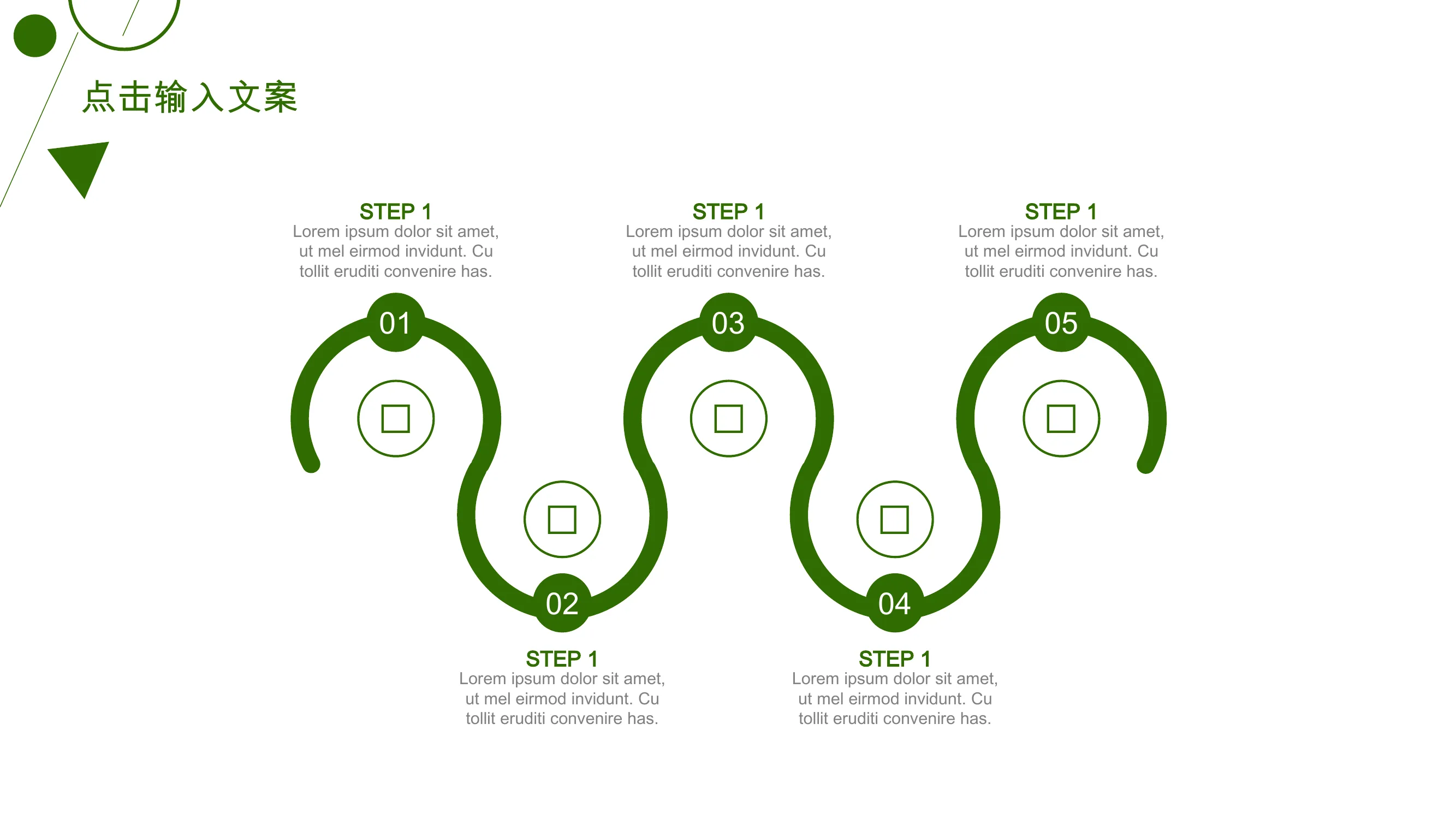 点击输入文案

STEP 1
Lorem ipsum dolor sit amet, ut mel eirmod invidunt. Cu tollit eruditi convenire has.

STEP 1
Lorem ipsum dolor sit amet, ut mel eirmod invidunt. Cu tollit eruditi convenire has.

STEP 1
Lorem ipsum dolor sit amet, ut mel eirmod invidunt. Cu tollit eruditi convenire has.

01

03

05

02

04

STEP 1
Lorem ipsum dolor sit amet, ut mel eirmod invidunt. Cu tollit eruditi convenire has.

STEP 1
Lorem ipsum dolor sit amet, ut mel eirmod invidunt. Cu tollit eruditi convenire has.