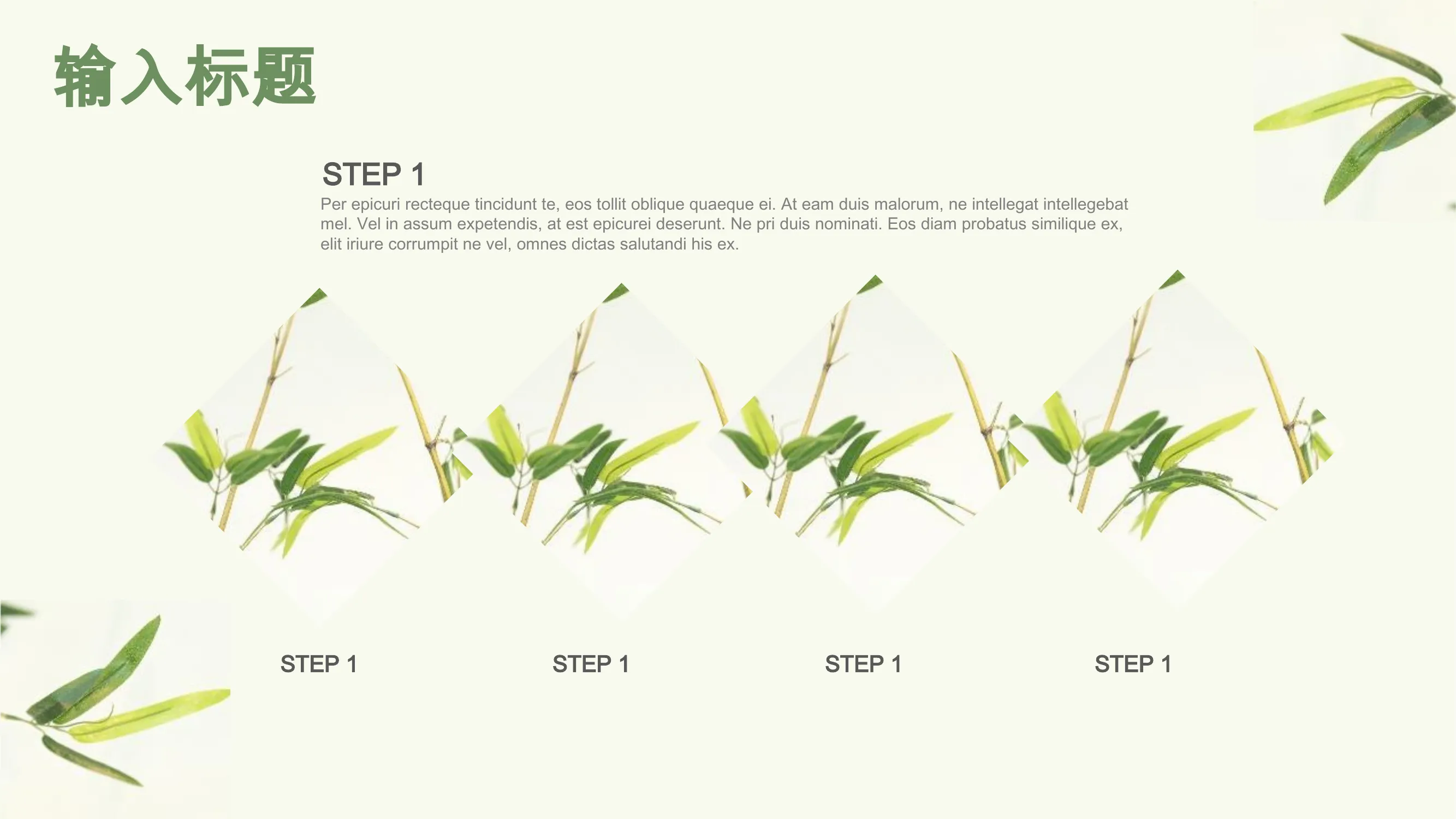 输入标题

STEP 1

Per epicuri recteque tincidunt te, eos tollit oblique quaeque ei. At eam duis malorum, ne intellegat intellegebat mel. Vel in assum expetendis, at est epicurei deserunt. Ne pri duis nominati. Eos diam probatus similique ex, elit iriure corrumpit ne vel, omnes dictas salutandi his ex.

STEP 1

STEP 1

STEP 1

STEP 1